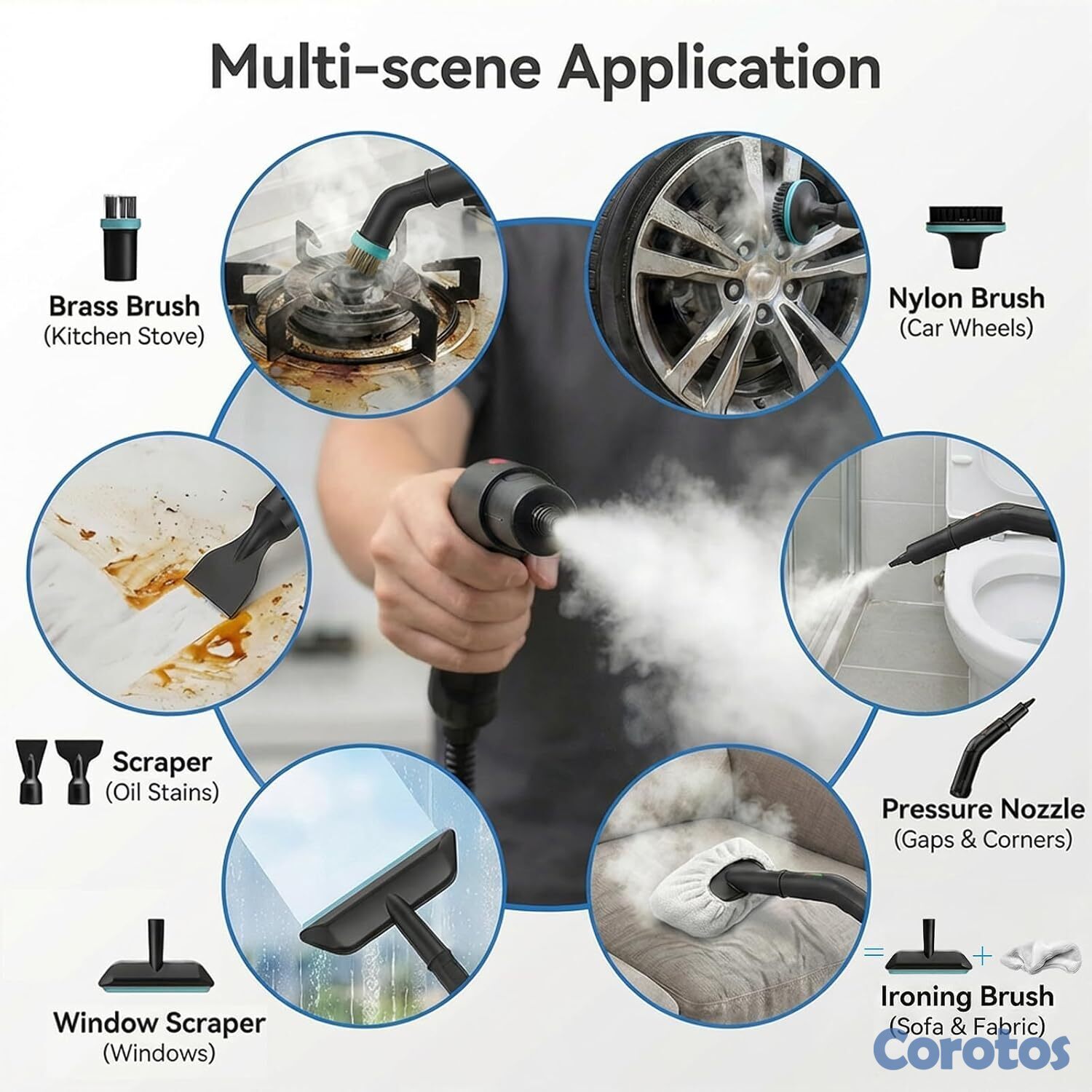 Multi-scene Application

Brass Brush
(Kitchen Stove)

Nylon Brush
(Car Wheels)

Scraper
(Oil Stains)

Pressure Nozzle
(Gaps & Corners)

Window Scraper
(Windows)

= +

Ironing Brush
(Sofa & Fabric)

Corotos