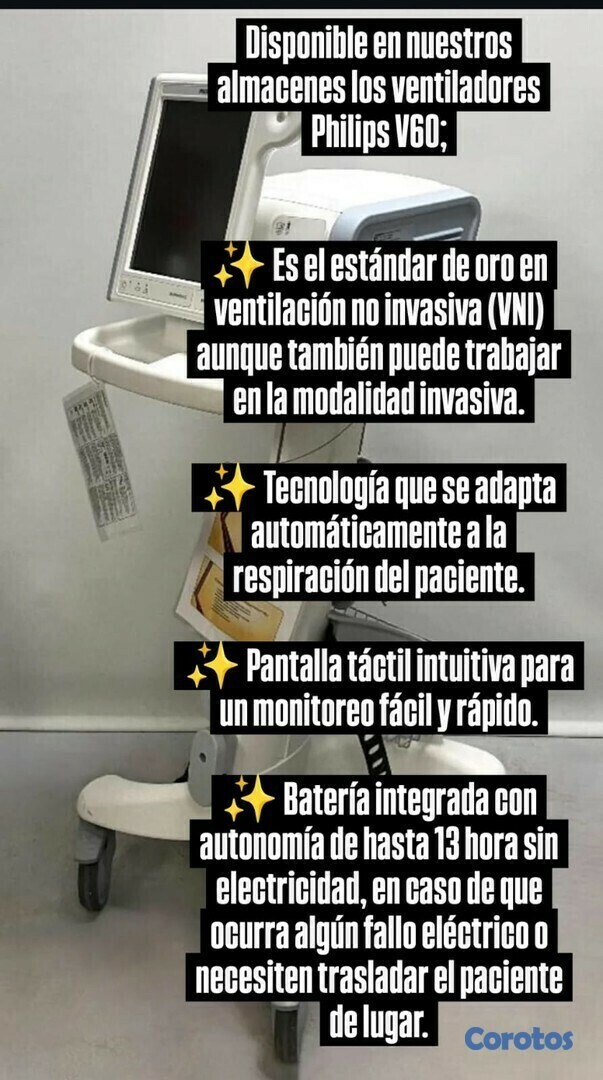 Disponible en nuestros almacenes los ventiladores Philips V60;

✨ Es el estándar de oro en ventilación no invasiva (VNI) aunque también puede trabajar en la modalidad invasiva.

✨ Tecnología que se adapta automáticamente a la respiración del paciente.

✨ Pantalla táctil intuitiva para un monitoreo fácil y rápido.

✨ Batería integrada con autonomía de hasta 13 hora sin electricidad, en caso de que ocurra algún fallo eléctrico o necesiten trasladar el paciente de lugar.

Corotos