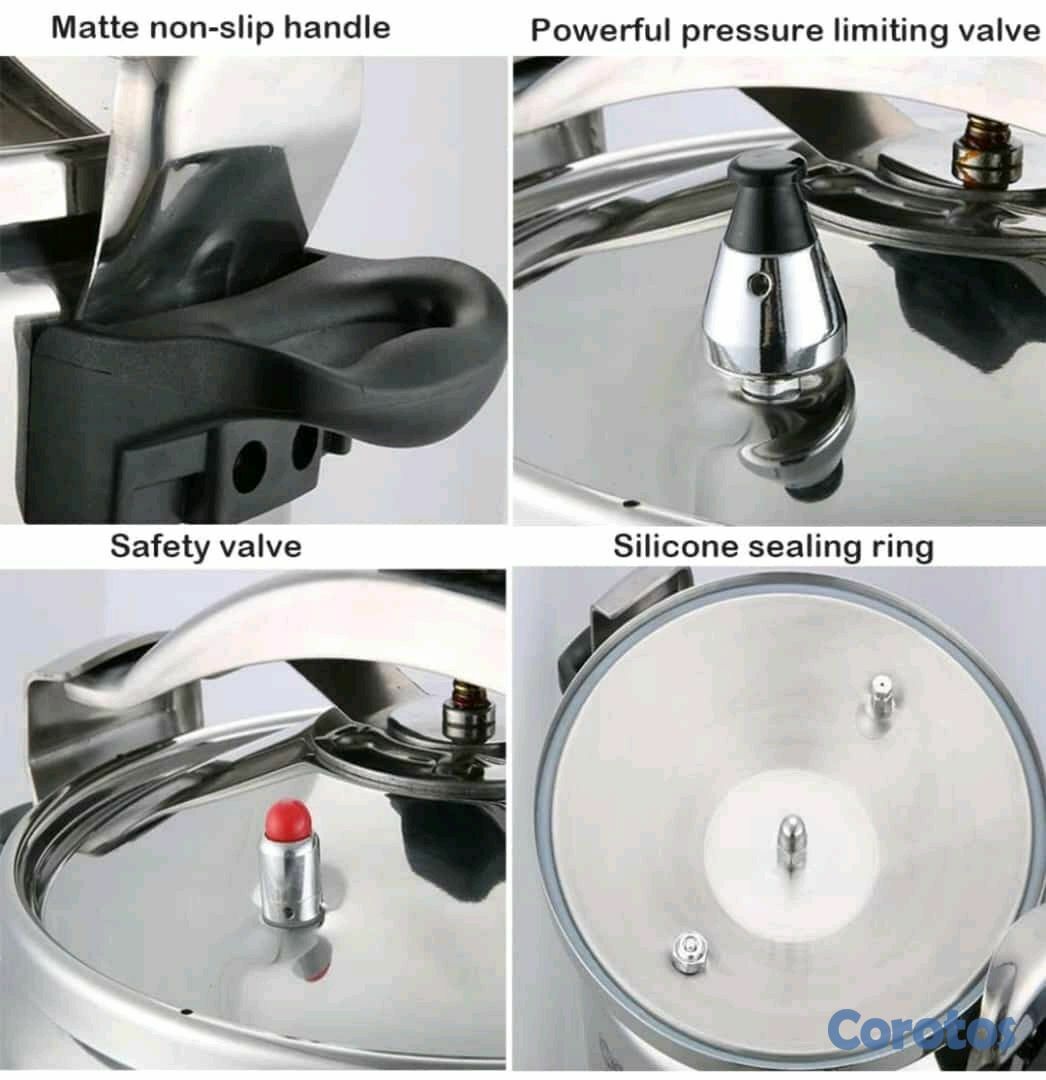 Matte non-slip handle

Powerful pressure limiting valve

Safety valve

Silicone sealing ring

Corotos