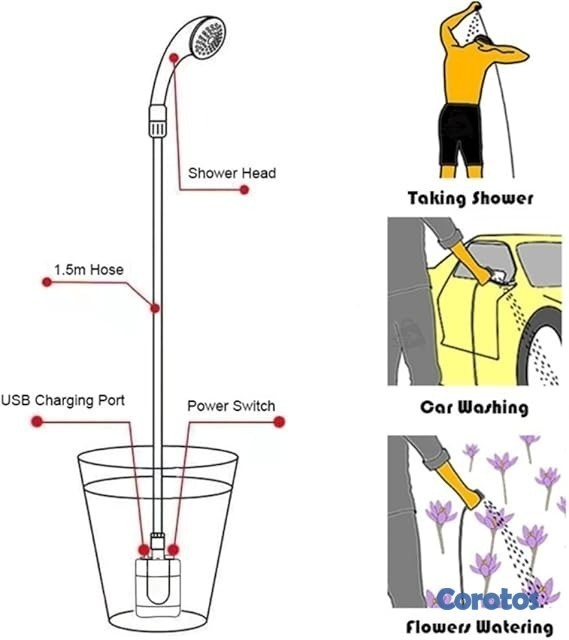 Shower Head

1.5m Hose

USB Charging Port

Power Switch

Taking Shower

Car Washing

Corotos

Flowers Watering