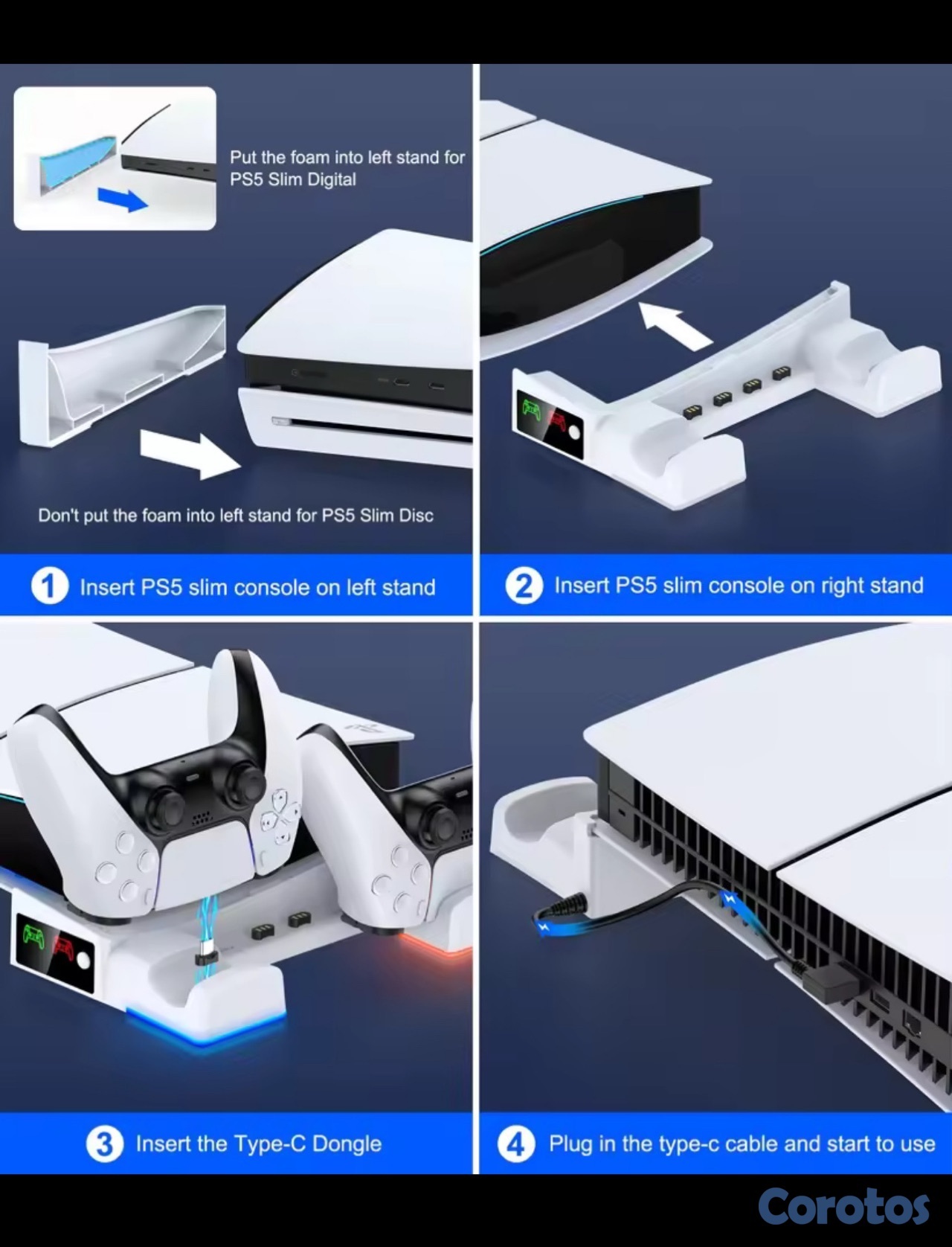 Put the foam into left stand for PS5 Slim Digital

Don't put the foam into left stand for PS5 Slim Disc

1 Insert PS5 slim console on left stand

2 Insert PS5 slim console on right stand

3 Insert the Type-C Dongle

4 Plug in the type-c cable and start to use

Corotos